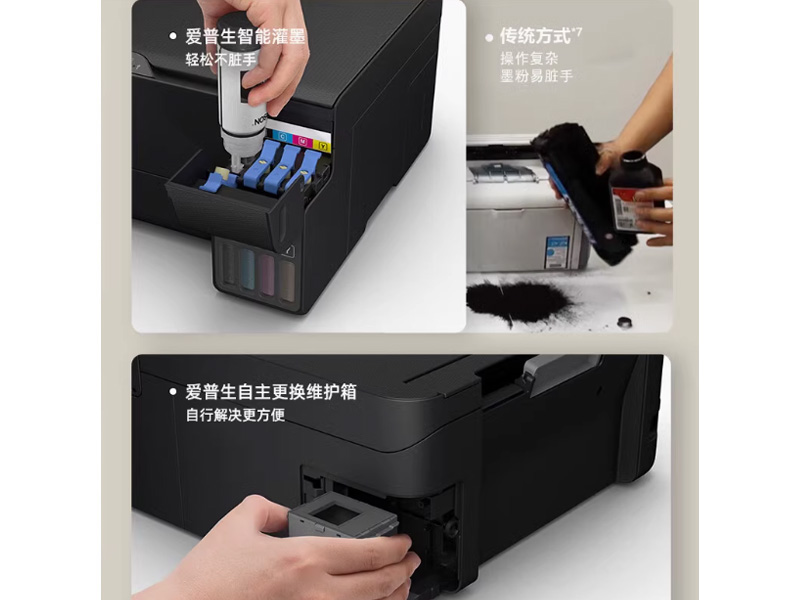 • 爱普生智能灌墨
轻松不脏手

C M Y

• 传统方式*7
操作复杂
墨粉易脏手

• 爱普生自主更换维护箱
自行解决更方便